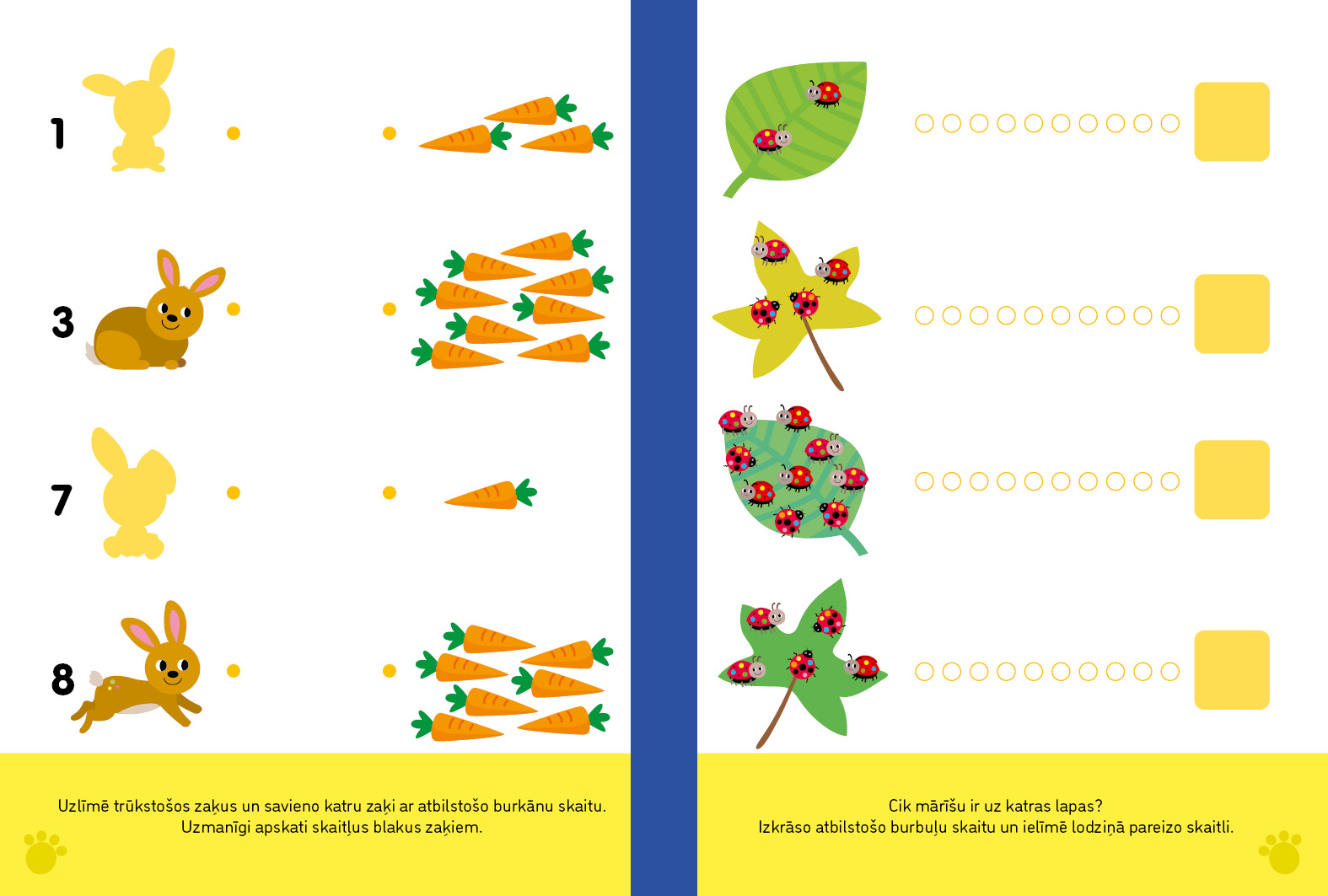 1

3

7

8

Uzlīmē trūkstošos zaķus un savieno katru zaķi ar atbilstošo burkānu skaitu.
Uzmanīgi apskati skaitļus blakus zaķiem.

Cik mārīšu ir uz katras lapas?
Izkrāso atbilstošo burbuļu skaitu un ielīmē lodziņā pareizo skaitli.