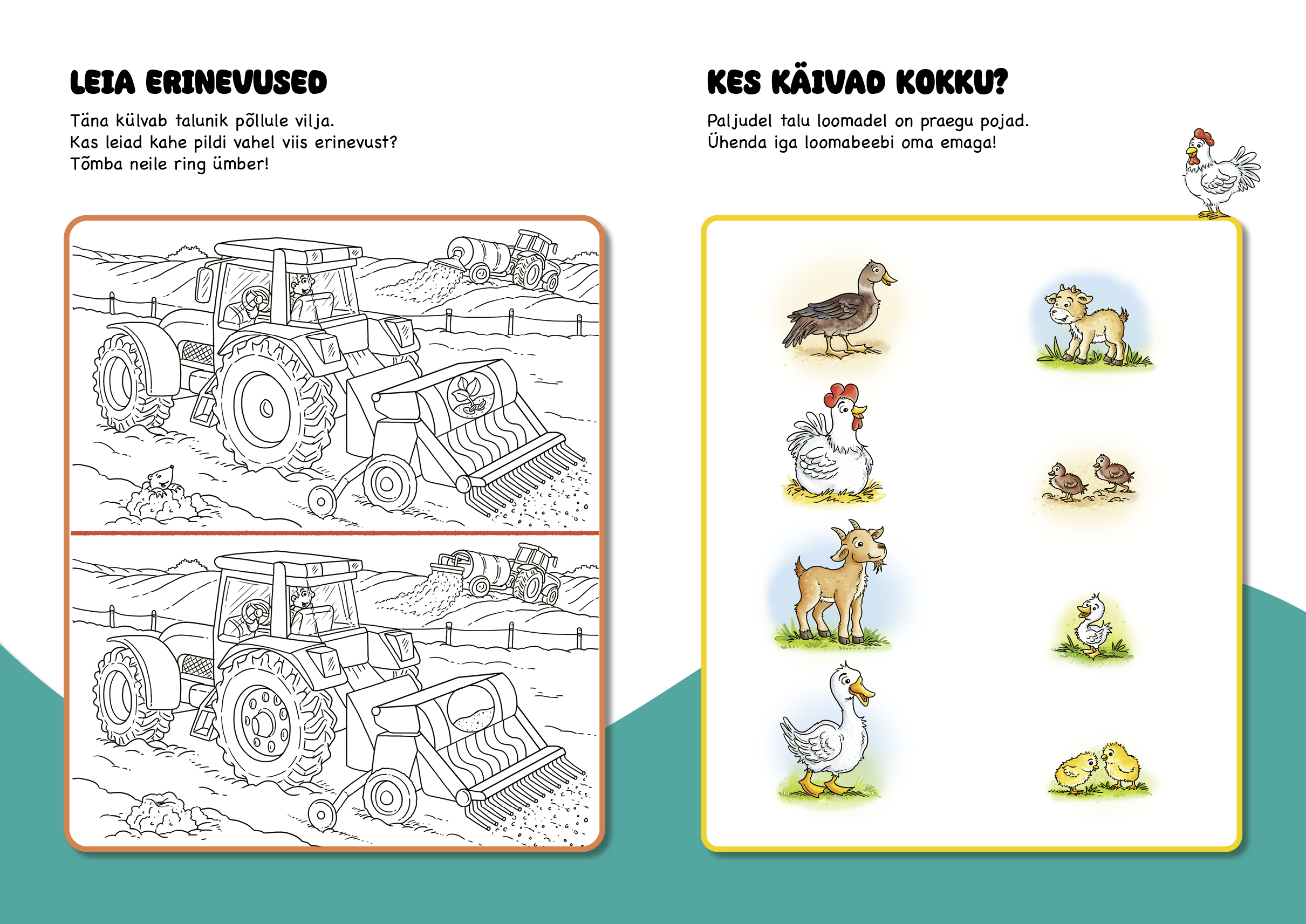 LEIA ERINEVUSED

Täna külvab talunik põllule vilja.
Kas leiad kahe pildi vahel viis erinevust?
Tõmba neile ring ümber!

KES KÄIVAD KOKKU?

Paljudel talu loomadel on praegu pojad.
Ühenda iga loomabeebi oma emaga!